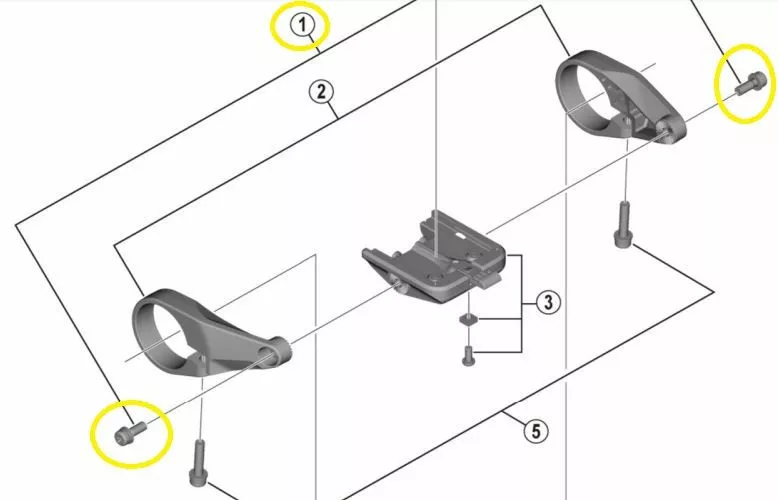 1
2
3
5